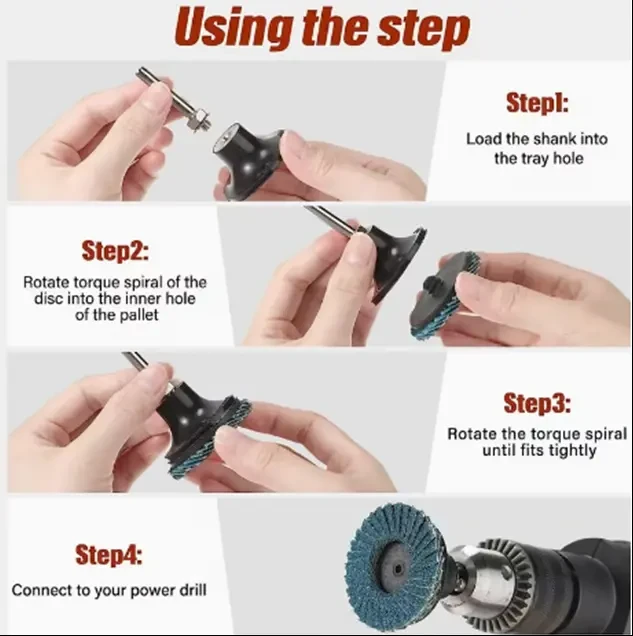 Using the step

Step1:

Load the shank into the tray hole

Step2:

Rotate torque spiral of the disc into the inner hole of the pallet

Step3:

Rotate the torque spiral until fits tightly

Step4:

Connect to your power drill