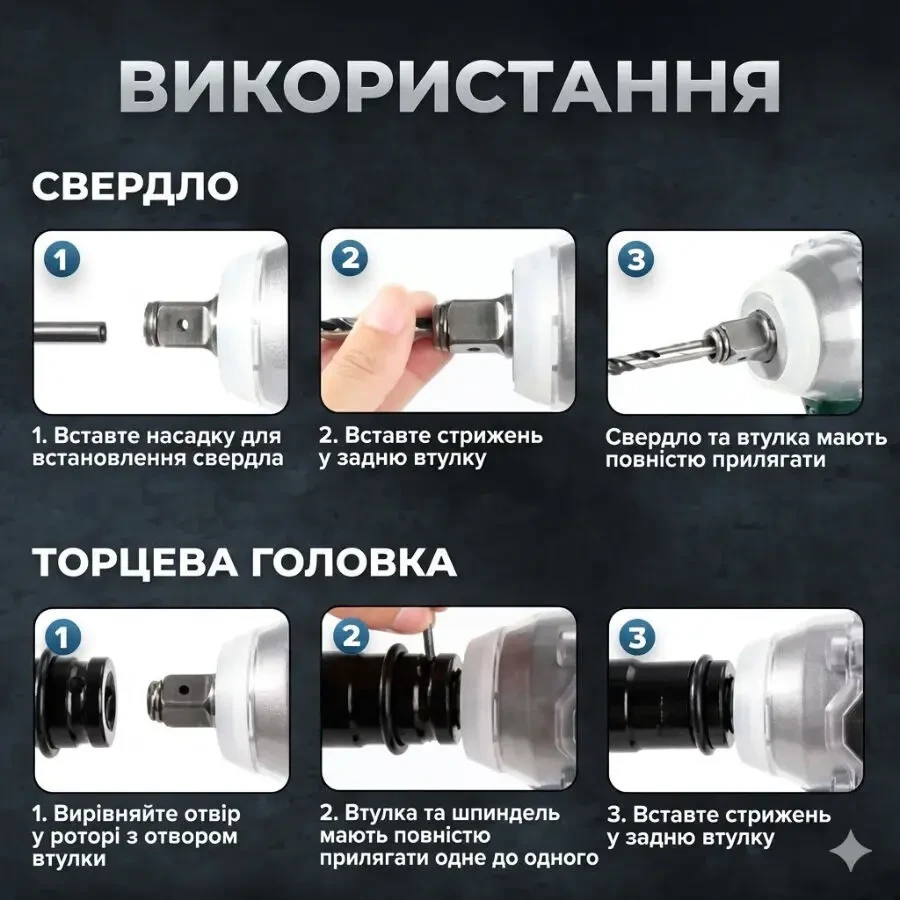 ВИКОРИСТАННЯ

СВЕРДЛО

1

2

3

1. Вставте насадку для встановлення свердла

2. Вставте стрижень у задню втулку

Свердло та втулка мають повністю прилягати

ТОРЦЕВА ГОЛОВКА

1

2

3

1. Вирівняйте отвір у роторі з отвором втулки

2. Втулка та шпиндель мають повністю прилягати одне до одного

3. Вставте стрижень у задню втулку