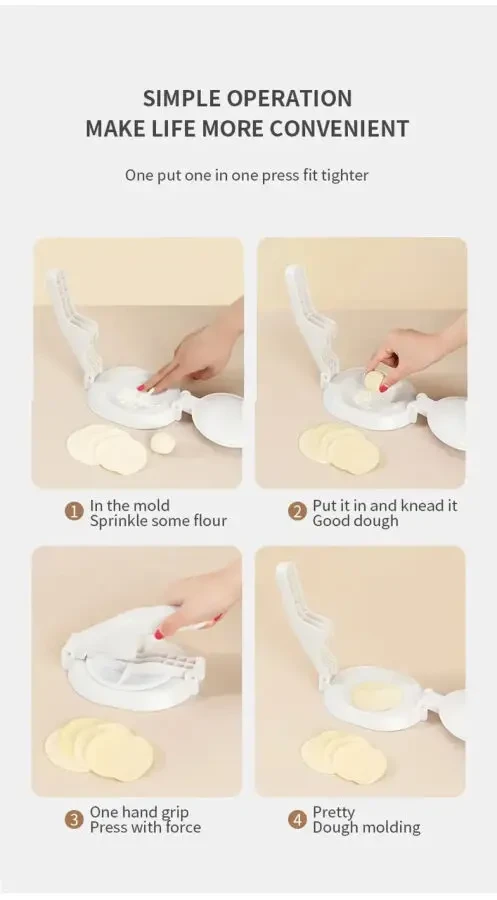 SIMPLE OPERATION
MAKE LIFE MORE CONVENIENT

One put one in one press fit tighter

1 In the mold
Sprinkle some flour

2 Put it in and knead it
Good dough

3 One hand grip
Press with force

4 Pretty
Dough molding