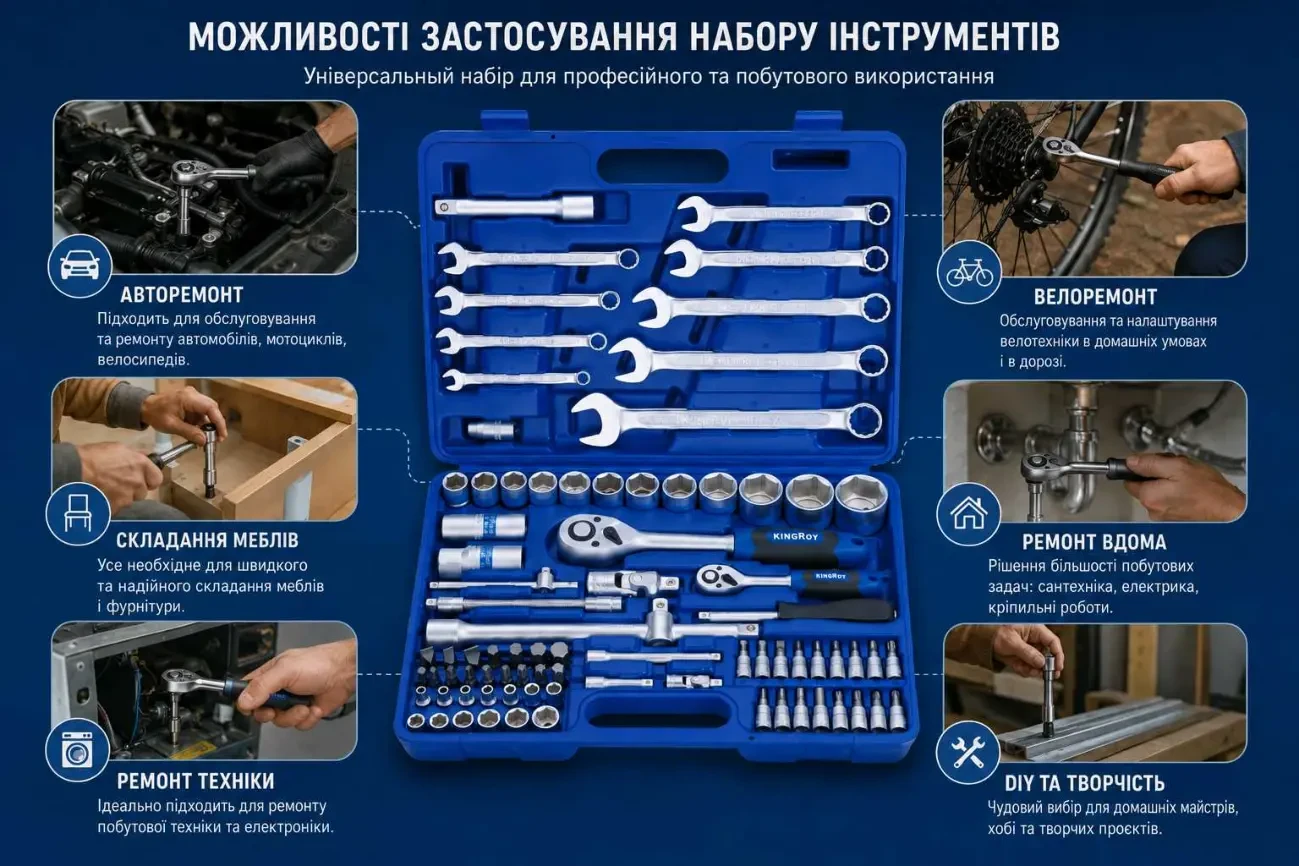 МОЖЛИВОСТІ ЗАСТОСУВАННЯ НАБОРУ ІНСТРУМЕНТІВ

Універсальный набір для професійного та побутового використання

АВТОРЕМОНТ
Підходить для обслуговування та ремонту автомобілів, мотоциклів, велосипедів.

СКЛАДАННЯ МЕБЛІВ
Усе необхідне для швидкого та надійного складання меблів і фурнітури.

РЕМОНТ ТЕХНІКИ
Ідеально підходить для ремонту побутової техніки та електроніки.

KINGROY

KINGROY

ВЕЛОРЕМОНТ
Обслуговування та налаштування велотехніки в домашніх умовах і в дорозі.

РЕМОНТ ВДОМА
Рішення більшості побутових задач: сантехніка, електрика, кріпильні роботи.

DIY ТА ТВОРЧІСТЬ
Чудовий вибір для домашніх майстрів, хобі та творчих проєктів.