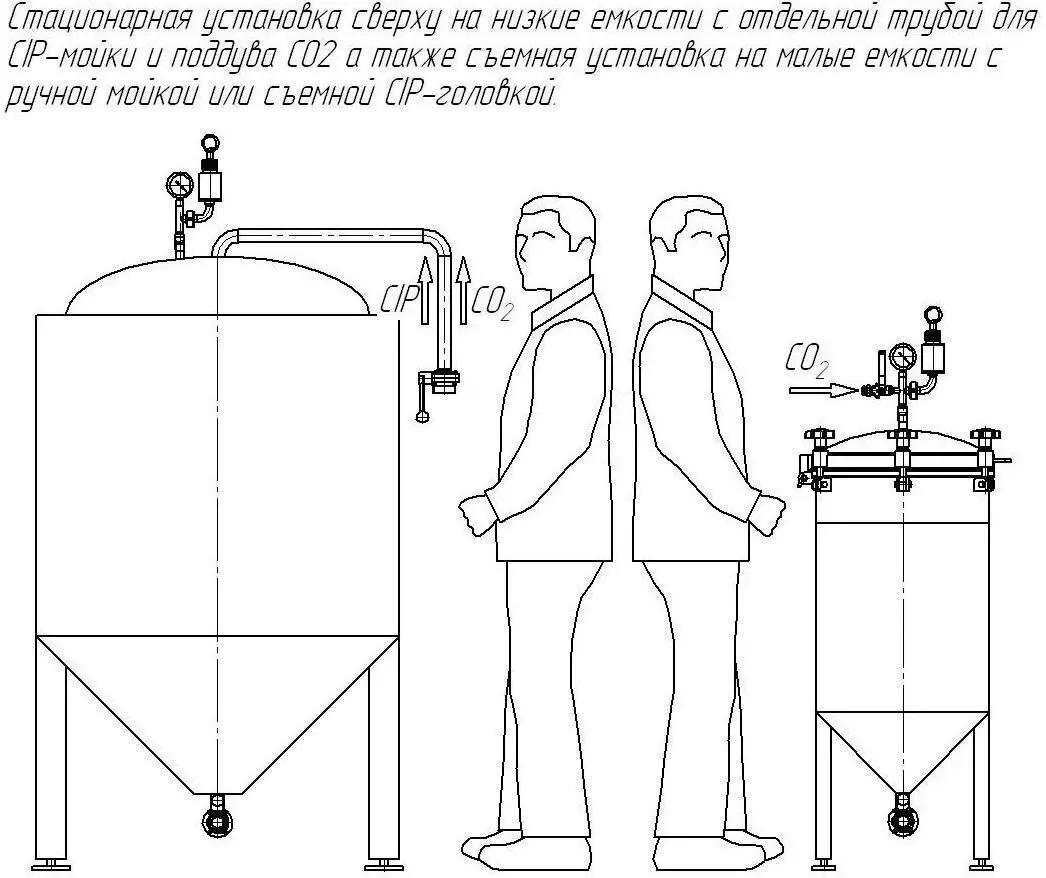 Стационарная установка сверху на низкие емкости с отдельной трубой для CIP-мойки и поддува CO2 а также съемная установка на малые емкости с ручной мойкой или съемной CIP-головкой.

CIP

$CO_2$

$CO_2$