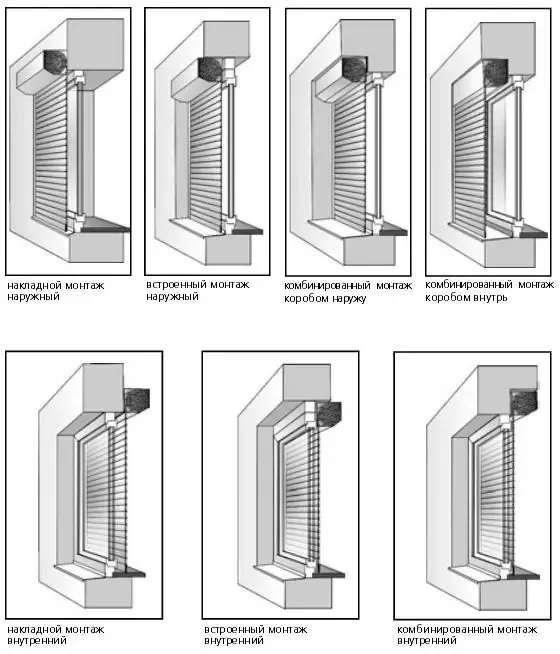 накладной монтаж наружный

встроенный монтаж наружный

комбинированный монтаж коробом наружу

комбинированный монтаж коробом внутрь

накладной монтаж внутренний

встроенный монтаж внутренний

комбинированный монтаж внутренний