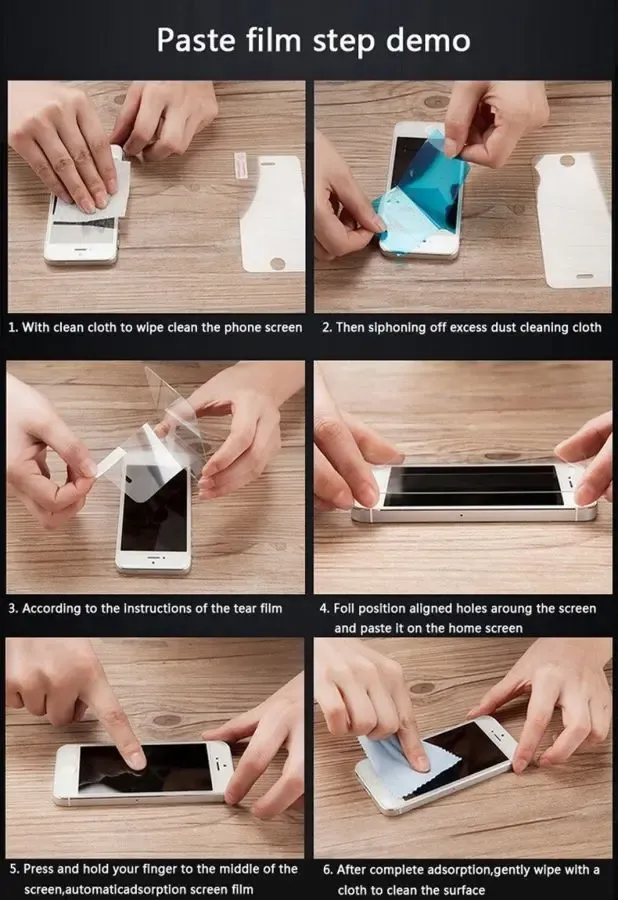 Paste film step demo

1. With clean cloth to wipe clean the phone screen

2. Then siphoning off excess dust cleaning cloth

3. According to the instructions of the tear film

4. Foil position aligned holes aroung the screen and paste it on the home screen

5. Press and hold your finger to the middle of the screen,automaticadsorption screen film

6. After complete adsorption,gently wipe with a cloth to clean the surface