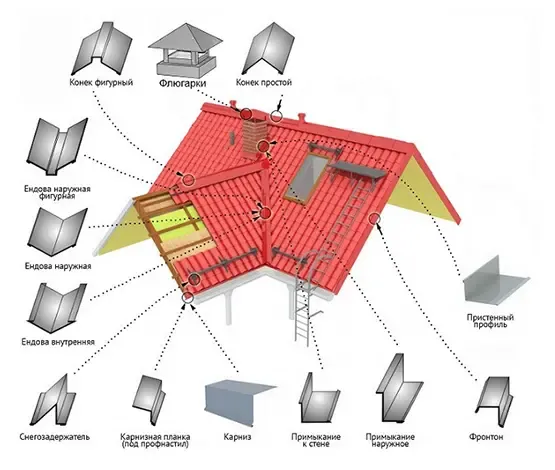 Конек фигурный

Флюгарки

Конек простой

Ендова наружная фигурная

Ендова наружная

Ендова внутренняя

Пристенный профиль

Снегозадержатель

Карнизная планка (под профнастил)

Карниз

Примыкание к стене

Примыкание наружное

Фронтон