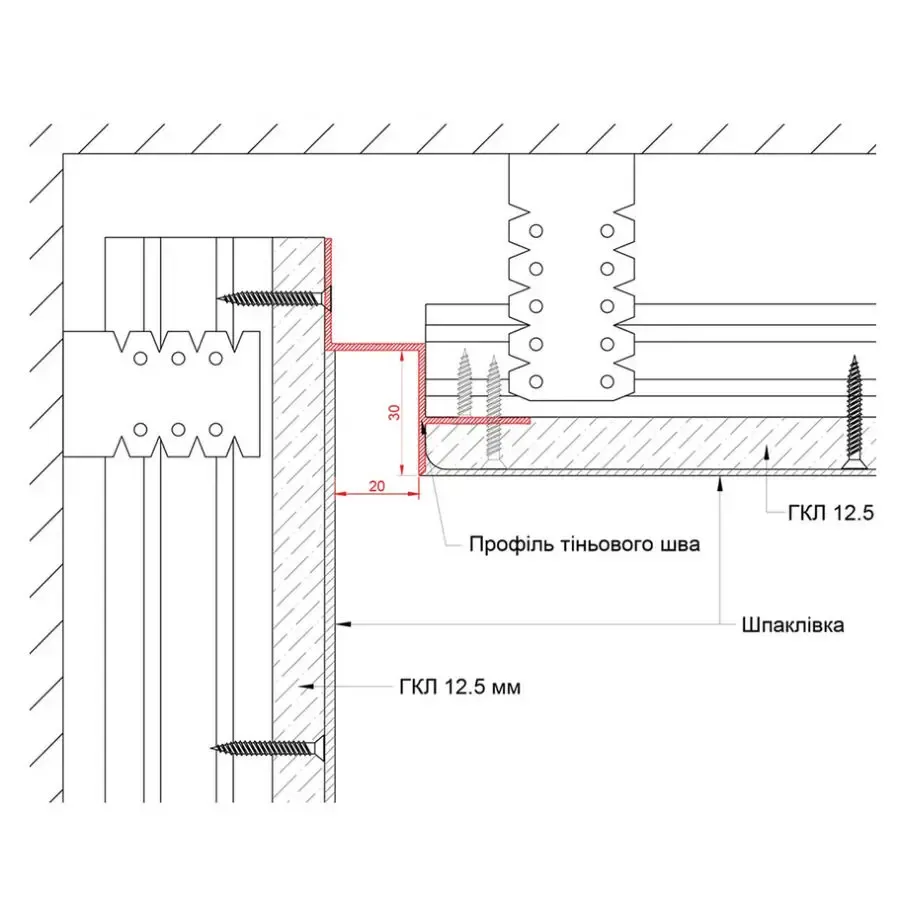 30

20

ГКЛ 12.5

Профіль тіньового шва

Шпаклівка

ГКЛ 12.5 мм