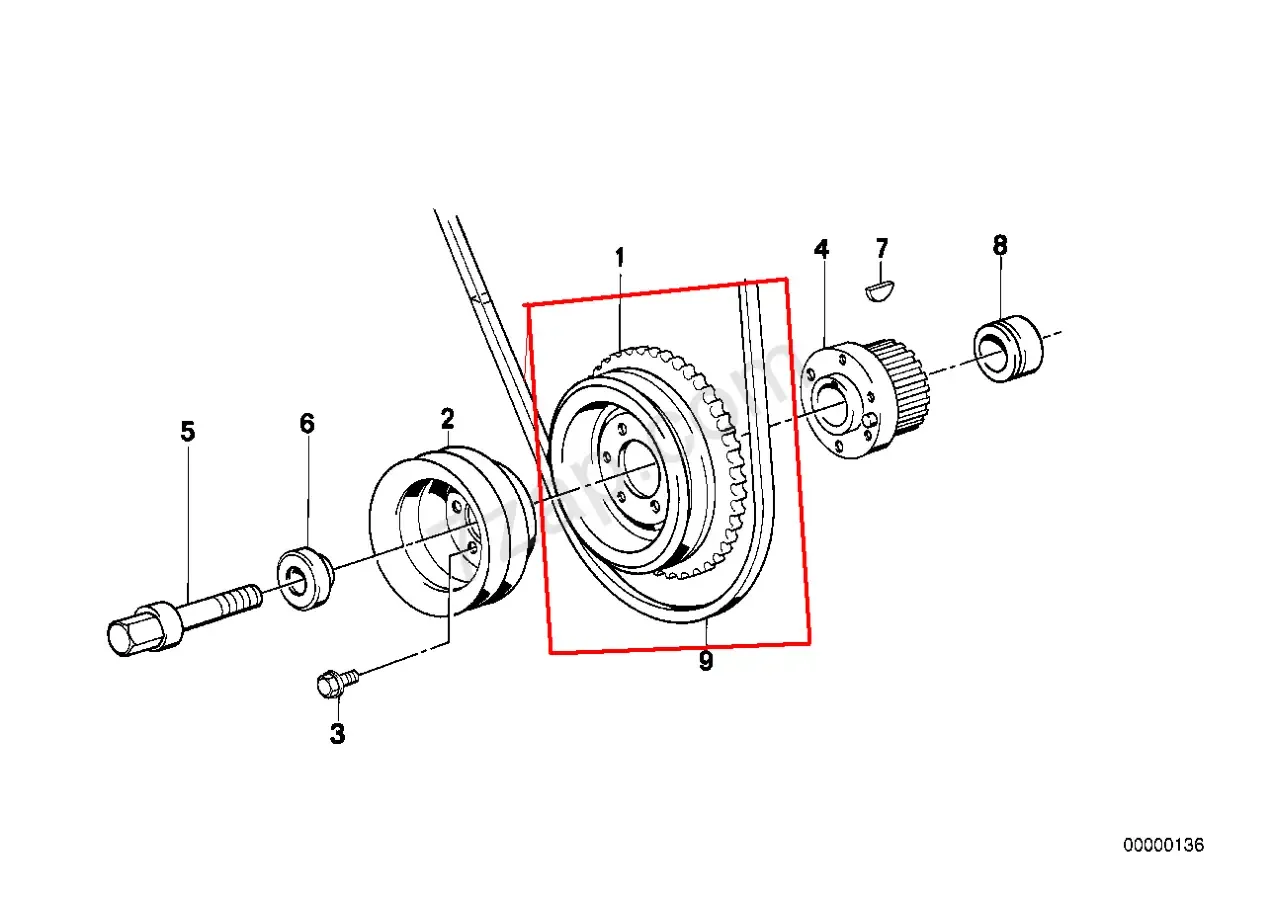 1
4
7
8
5
6
2
9
3
00000136