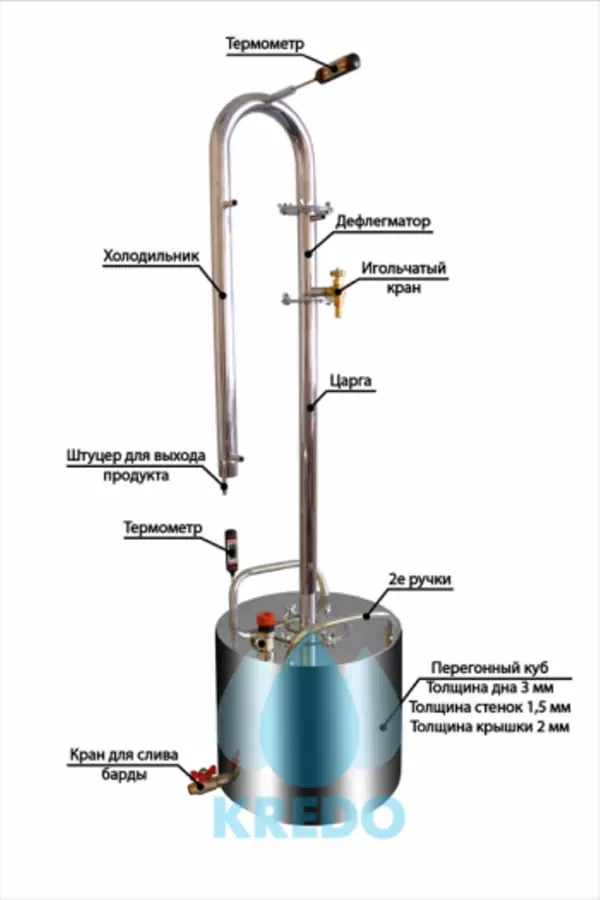 Термометр

Дефлегматор

Холодильник

Игольчатый кран

Царга

Штуцер для выхода продукта

Термометр

2е ручки

Перегонный куб
Толщина дна 3 мм
Толщина стенок 1,5 мм
Толщина крышки 2 мм

Кран для слива барды

KREDO