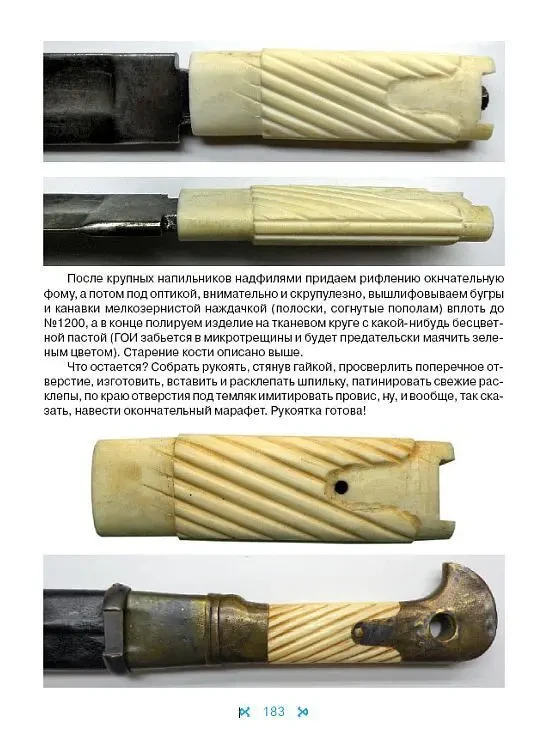 После крупных напильников надфилями придаем рифлению окнчательную фому, а потом под оптикой, внимательно и скрупулезно, вышлифовываем бугры и канавки мелкозернистой наждачкой (полоски, согнутые пополам) вплоть до №1200, а в конце полируем изделие на тканевом круге с какой-нибудь бесцветной пастой (ГОИ забьется в микротрещины и будет предательски маячить зеленым цветом). Старение кости описано выше.

Что остается? Собрать рукоять, стянув гайкой, просверлить поперечное отверстие, изготовить, вставить и расклепать шпильку, патинировать свежие расклепы, по краю отверстия под темляк имитировать провис, ну, и вообще, так сказать, навести окончательный марафет. Рукоятка готова!

183