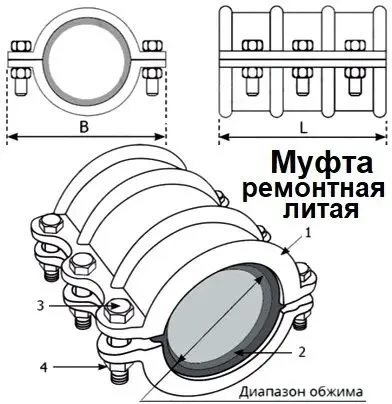 B

L

Муфта ремонтная литая

1

3

2

4

Диапазон обжима